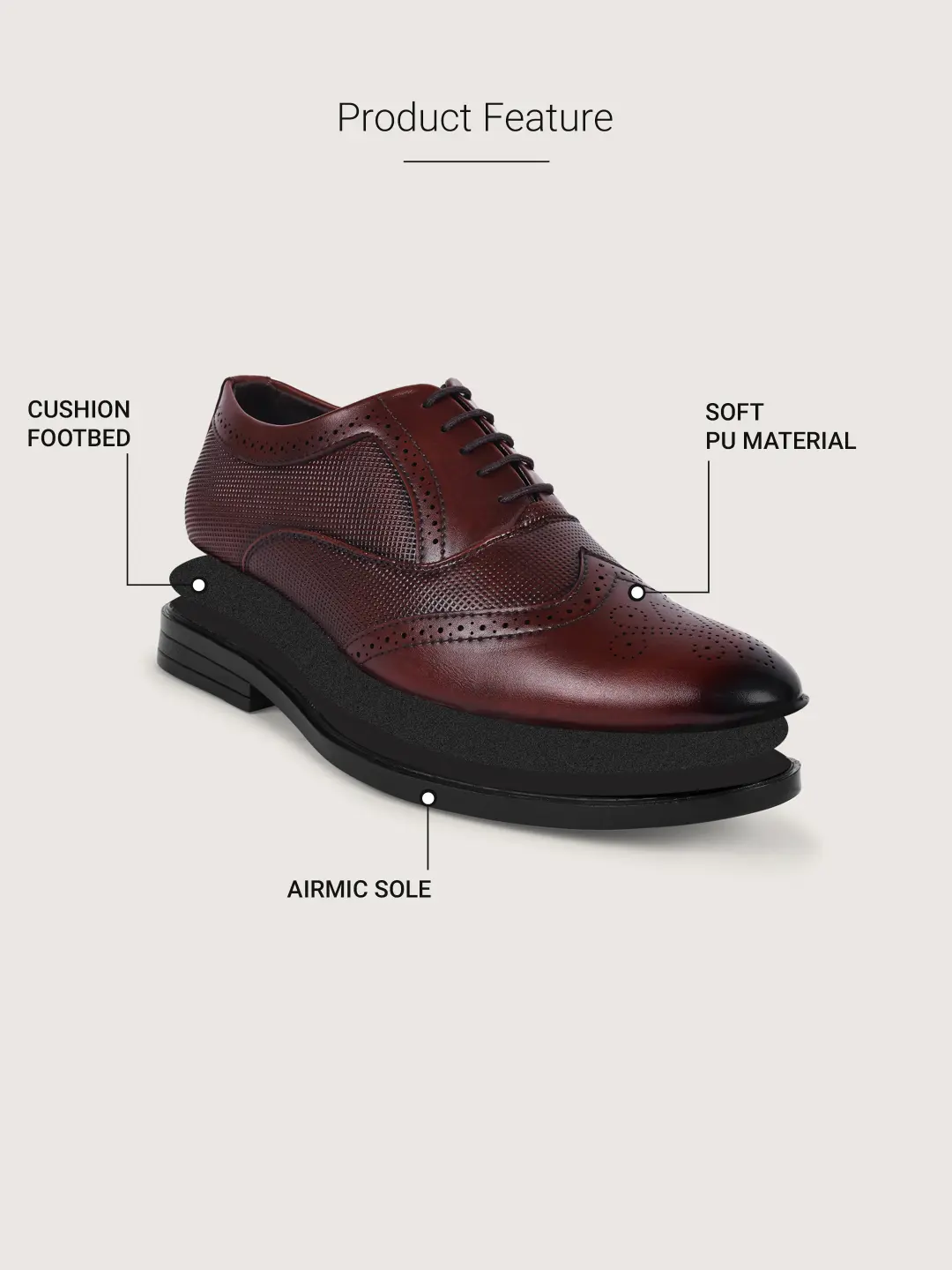 Product Feature

CUSHION FOOTBED

SOFT PU MATERIAL

AIRMIC SOLE